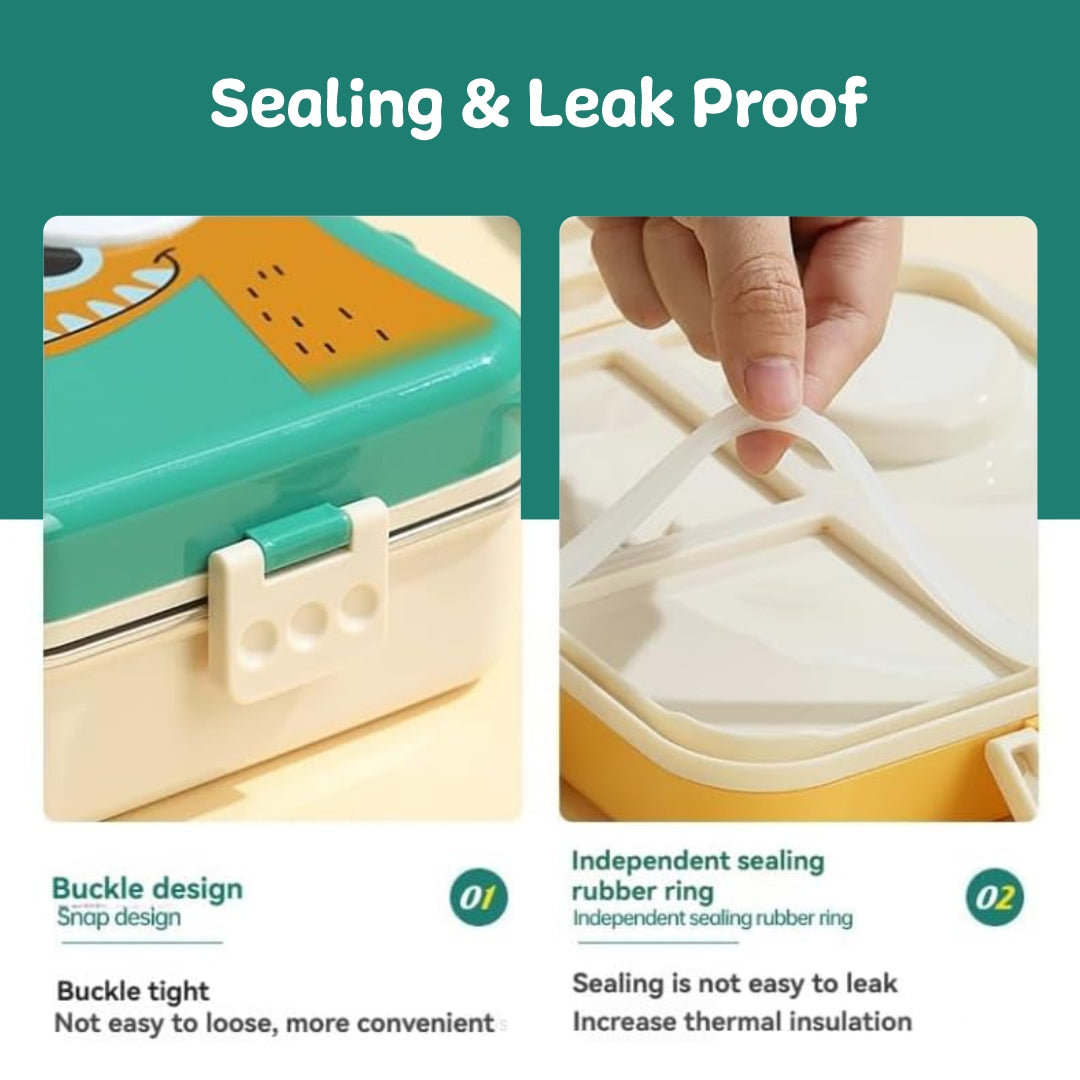 Sealing & Leak Proof

Buckle design
Snap design

01

Buckle tight
Not easy to loose, more convenient

Independent sealing rubber ring
Independent sealing rubber ring

02

Sealing is not easy to leak
Increase thermal insulation